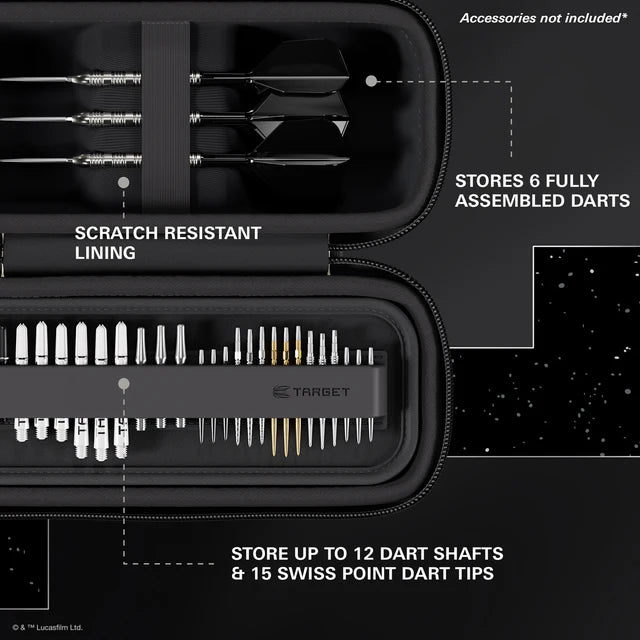 Accessories not included*

STORES 6 FULLY ASSEMBLED DARTS

SCRATCH RESISTANT LINING

TARGET

STORE UP TO 12 DART SHAFTS & 15 SWISS POINT DART TIPS

© & ™ Lucasfilm Ltd.