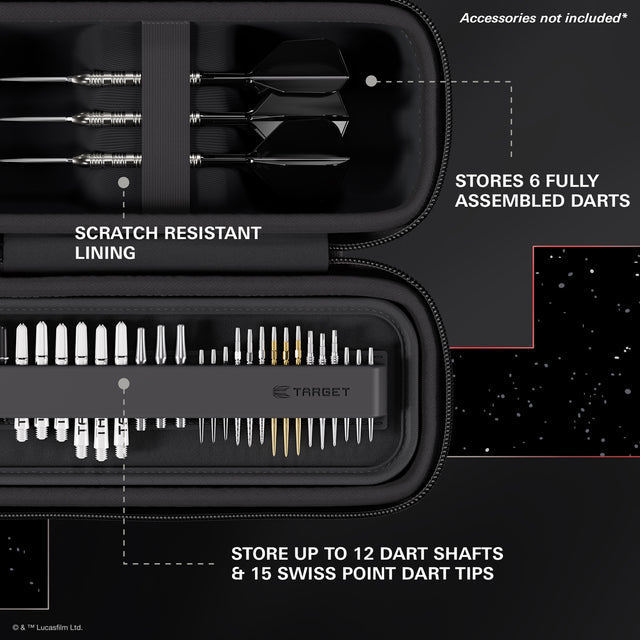 Accessories not included*

STORES 6 FULLY ASSEMBLED DARTS

SCRATCH RESISTANT LINING

TARGET

STORE UP TO 12 DART SHAFTS & 15 SWISS POINT DART TIPS

© & ™ Lucasfilm Ltd.